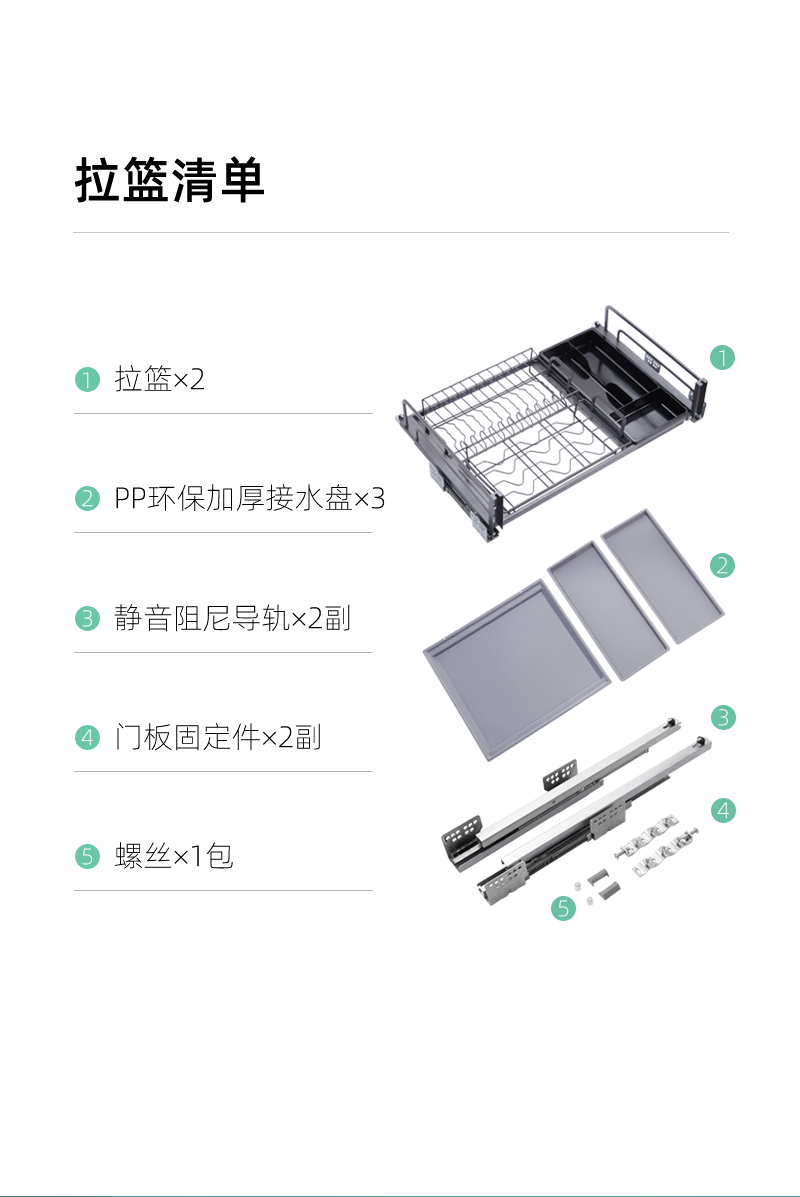 拉篮清单

1 拉篮×2

2 PP环保加厚接水盘×3

3 静音阻尼导轨×2副

4 门板固定件×2副

5 螺丝×1包

1

2

3

4

5