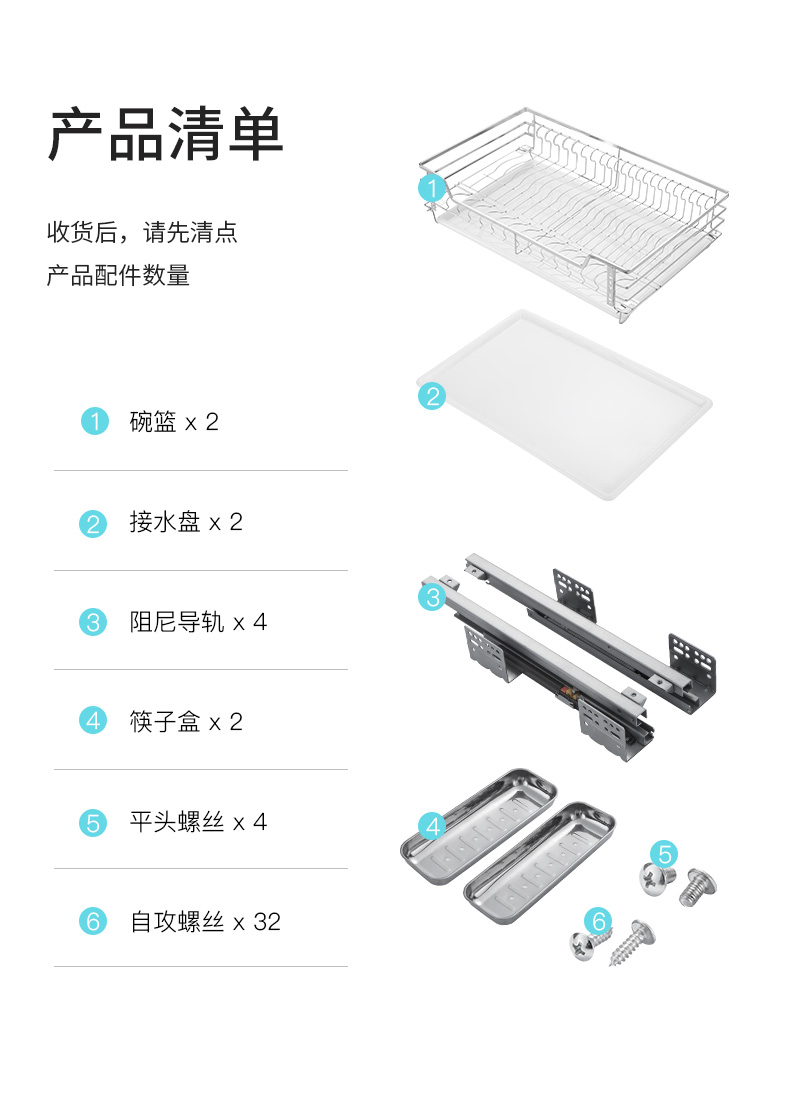 产品清单

收货后，请先清点
产品配件数量

1 碗篮 x 2

2 接水盘 x 2

3 阻尼导轨 x 4

4 筷子盒 x 2

5 平头螺丝 x 4

6 自攻螺丝 x 32

1

2

3

4

5

6